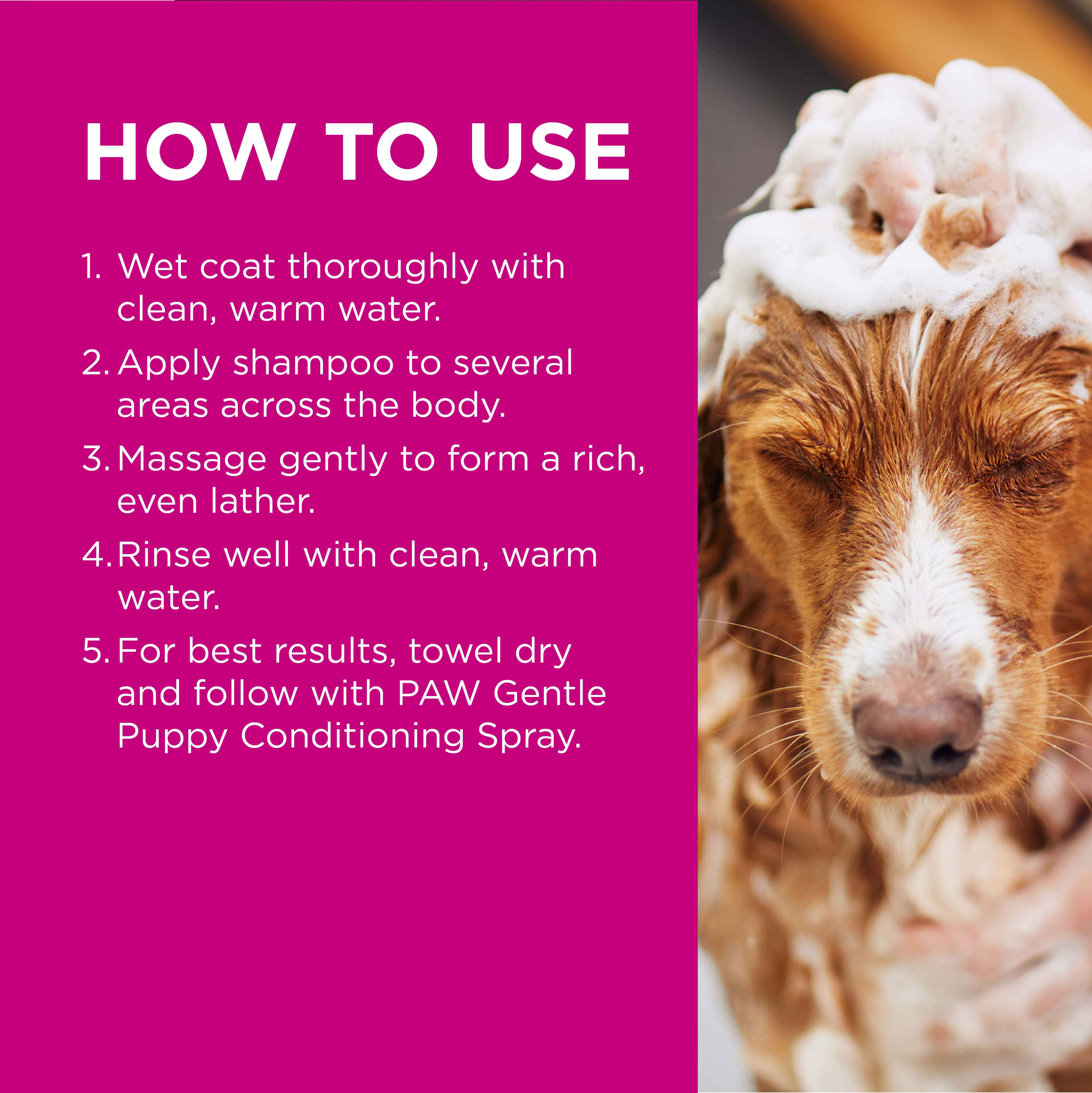 HOW TO USE

1. Wet coat thoroughly with clean, warm water.
2. Apply shampoo to several areas across the body.
3. Massage gently to form a rich, even lather.
4. Rinse well with clean, warm water.
5. For best results, towel dry and follow with PAW Gentle Puppy Conditioning Spray.