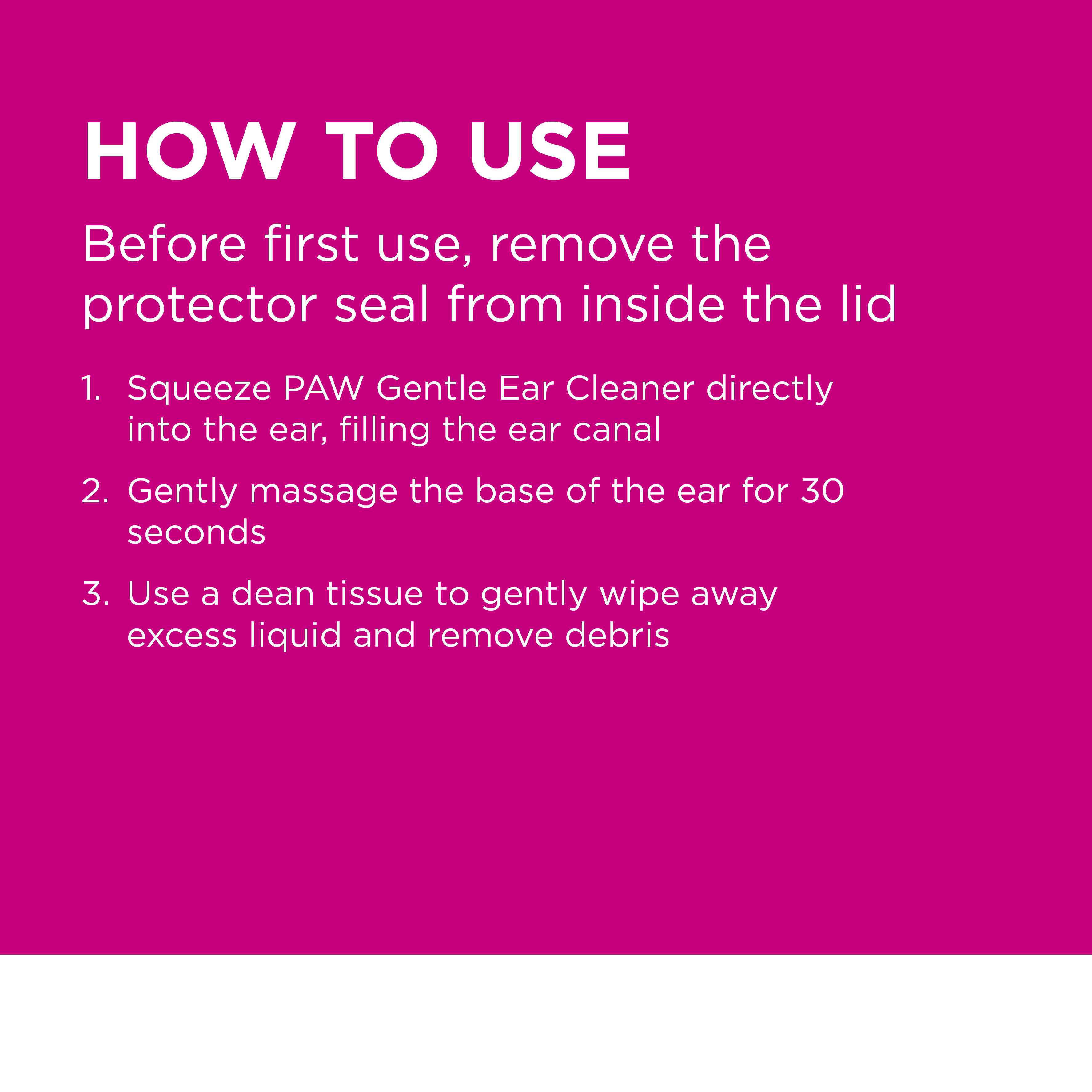 HOW TO USE

Before first use, remove the protector seal from inside the lid

1. Squeeze PAW Gentle Ear Cleaner directly into the ear, filling the ear canal

2. Gently massage the base of the ear for 30 seconds

3. Use a dean tissue to gently wipe away excess liquid and remove debris